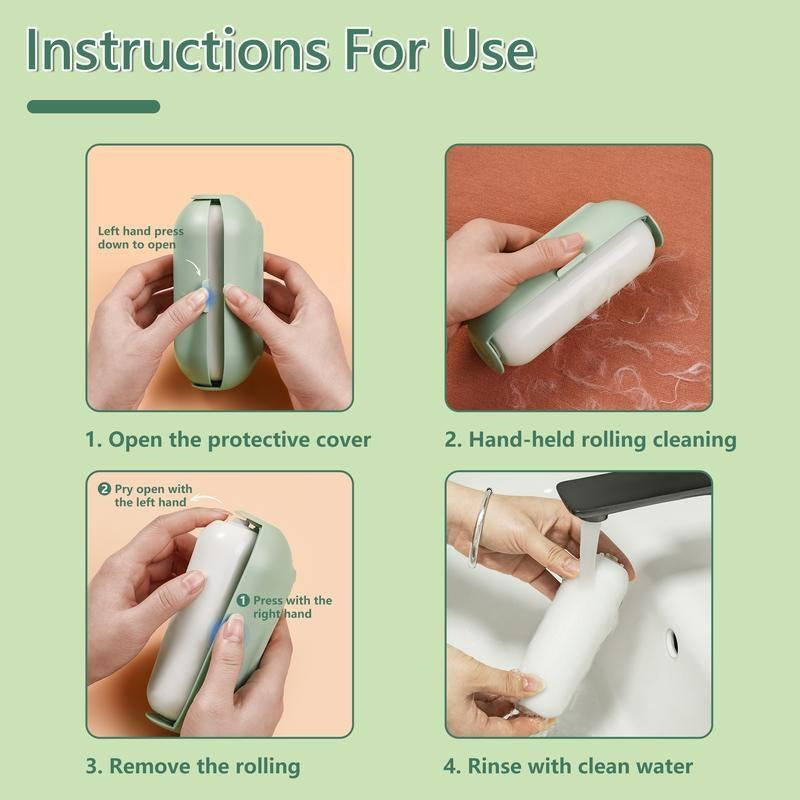 Instructions For Use

Left hand press down to open

1. Open the protective cover

2. Hand-held rolling cleaning

② Pry open with the left hand

① Press with the right hand

3. Remove the rolling

4. Rinse with clean water